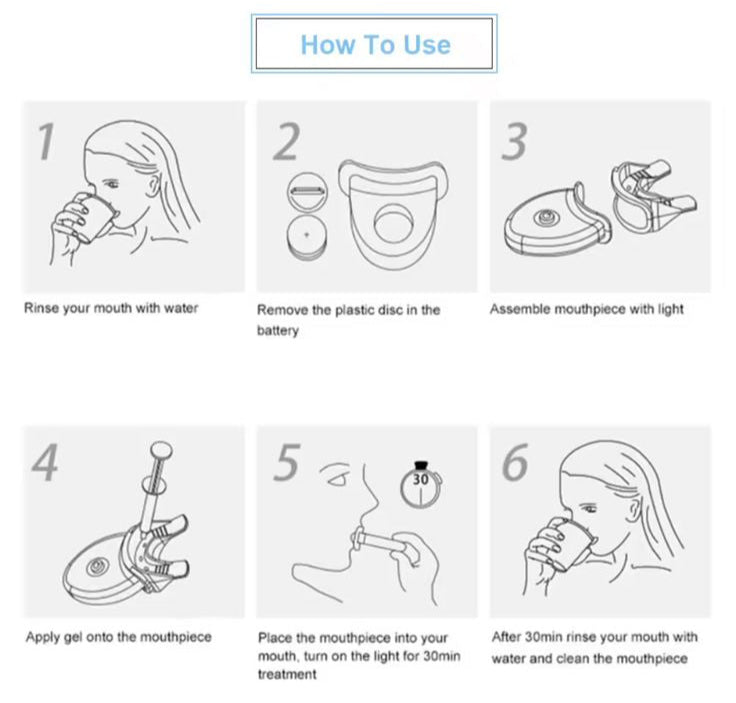 How To Use

1

Rinse your mouth with water

2

Remove the plastic disc in the battery

3

Assemble mouthpiece with light

4

Apply gel onto the mouthpiece

5

30

Place the mouthpiece into your mouth, turn on the light for 30min treatment

6

After 30min rinse your mouth with water and clean the mouthpiece